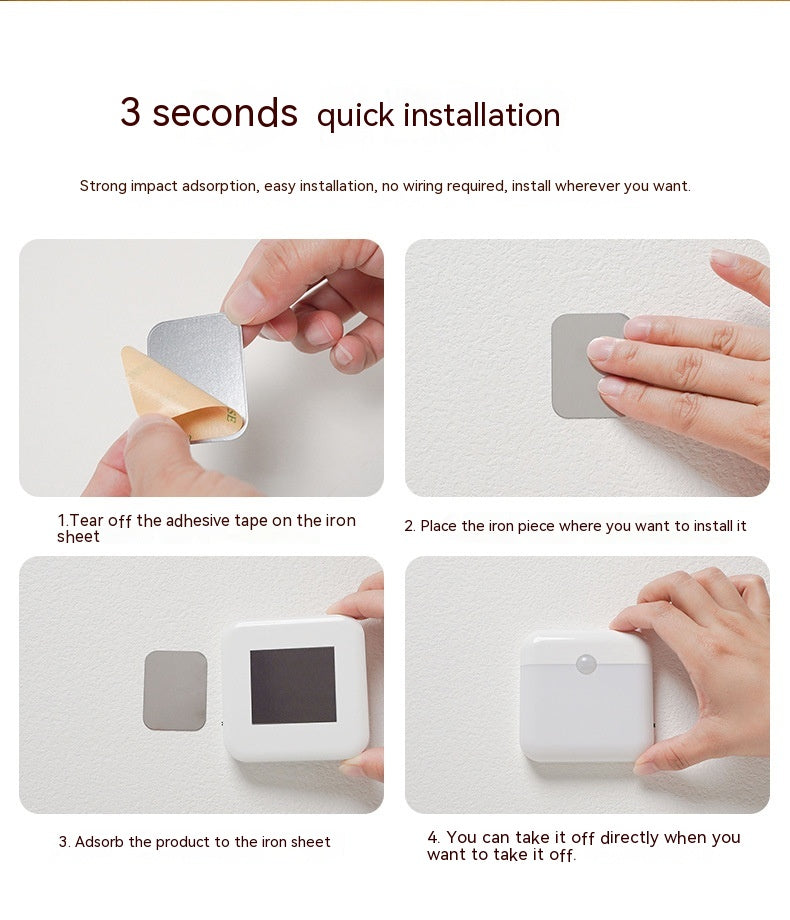 3 seconds quick installation

Strong impact adsorption, easy installation, no wiring required, install wherever you want.

1.Tear off the adhesive tape on the iron sheet

2. Place the iron piece where you want to install it

3. Adsorb the product to the iron sheet

4. You can take it off directly when you want to take it off.